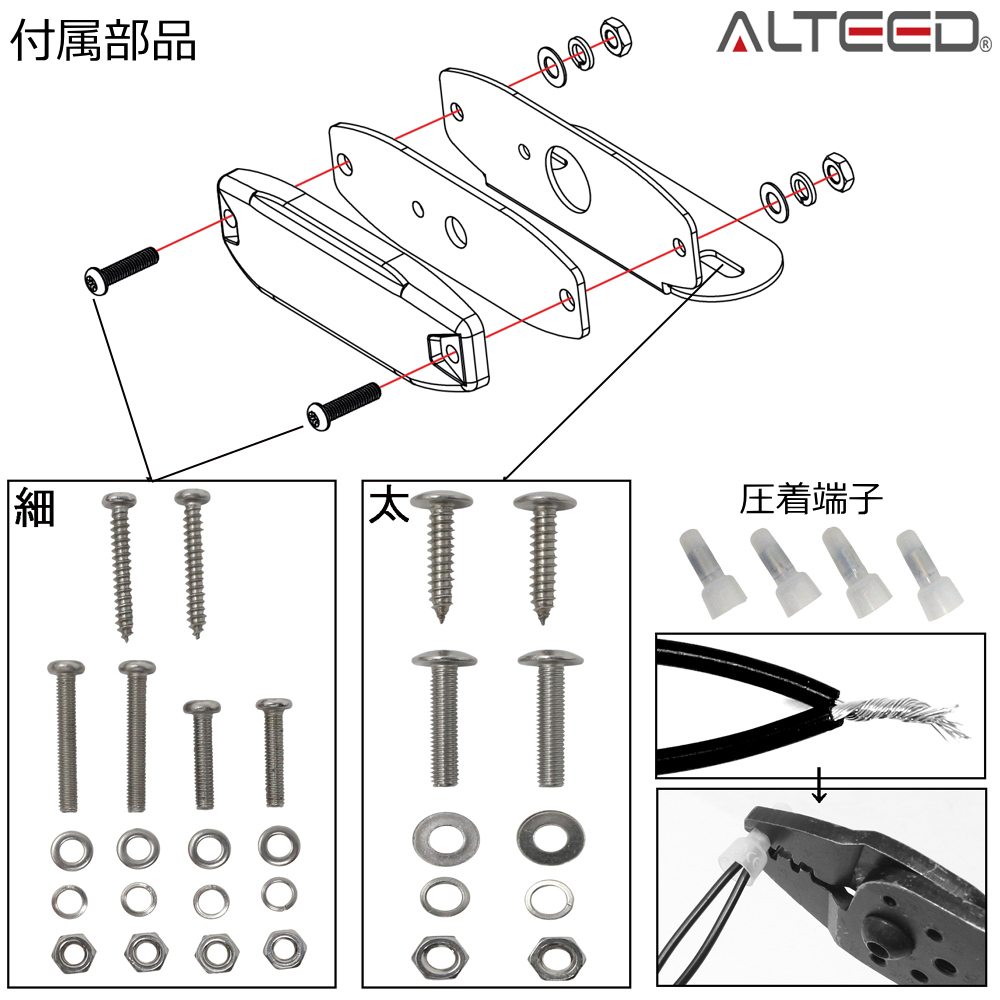 付属部品

ALTEED®

細

太

圧着端子